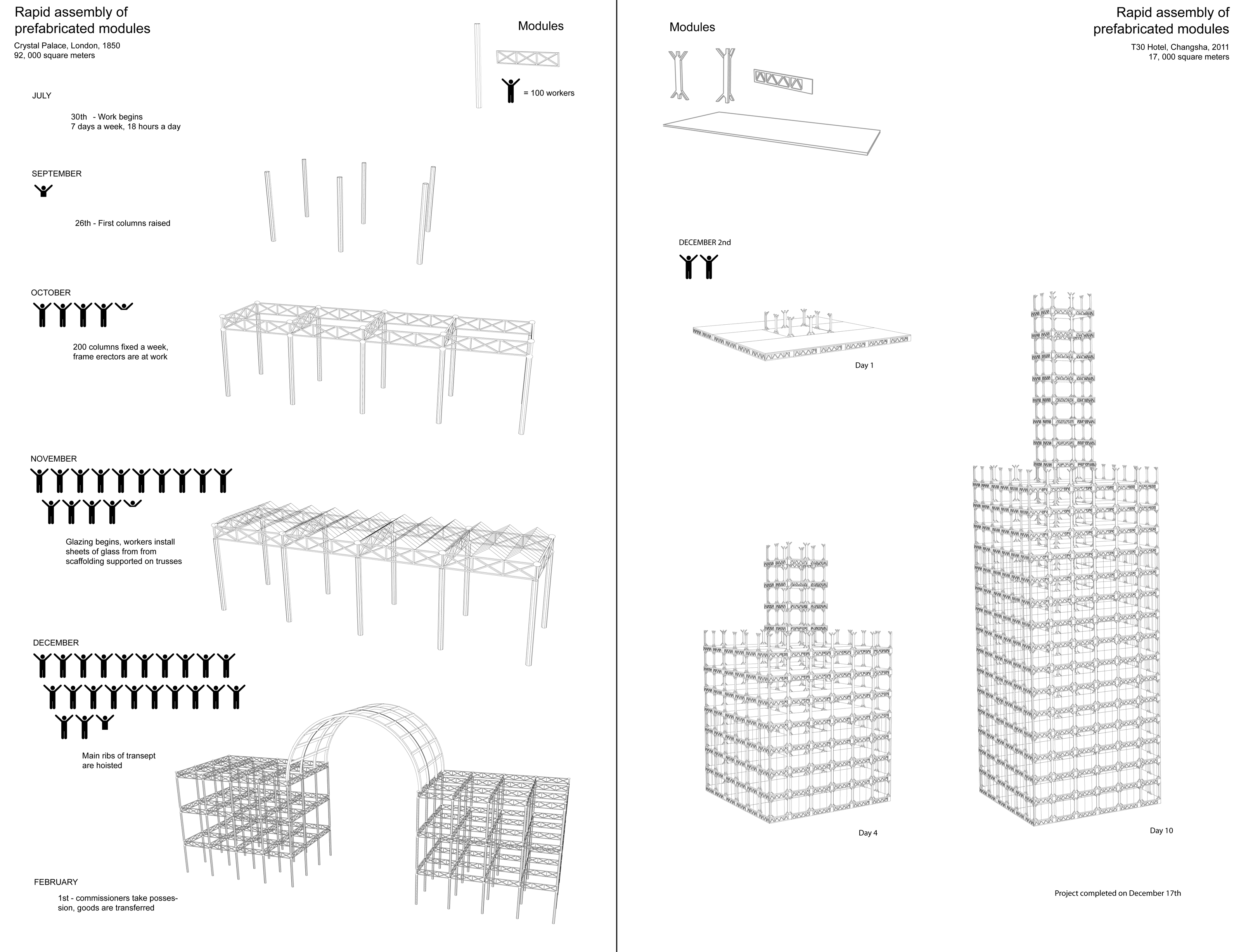 Rapid assembly of prefabricated modules

Crystal Palace, London, 1850
92, 000 square meters

Modules

= 100 workers

JULY

30th - Work begins
7 days a week, 18 hours a day

SEPTEMBER

26th - First columns raised

OCTOBER

200 columns fixed a week, frame erectors are at work

NOVEMBER

Glazing begins, workers install sheets of glass from from scaffolding supported on trusses

DECEMBER

Main ribs of transept are hoisted

FEBRUARY

1st - commissioners take possession, goods are transferred

Modules

Rapid assembly of prefabricated modules

T30 Hotel, Changsha, 2011
17, 000 square meters

DECEMBER 2nd

Day 1

Day 4

Day 10

Project completed on December 17th